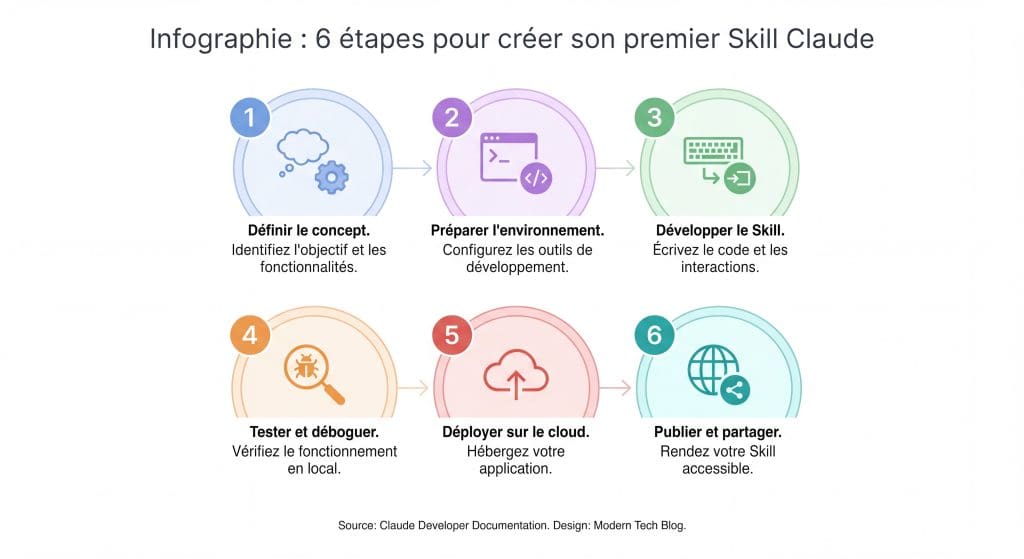 Infographie : 6 étapes pour créer son premier Skill Claude

1
Définir le concept.
Identifiez l'objectif et les fonctionnalités.

2
Préparer l'environnement.
Configurez les outils de développement.

3
Développer le Skill.
Écrivez le code et les interactions.

4
Tester et déboguer.
Vérifiez le fonctionnement en local.

5
Déployer sur le cloud.
Hébergez votre application.

6
Publier et partager.
Rendez votre Skill accessible.

Source: Claude Developer Documentation. Design: Modern Tech Blog.